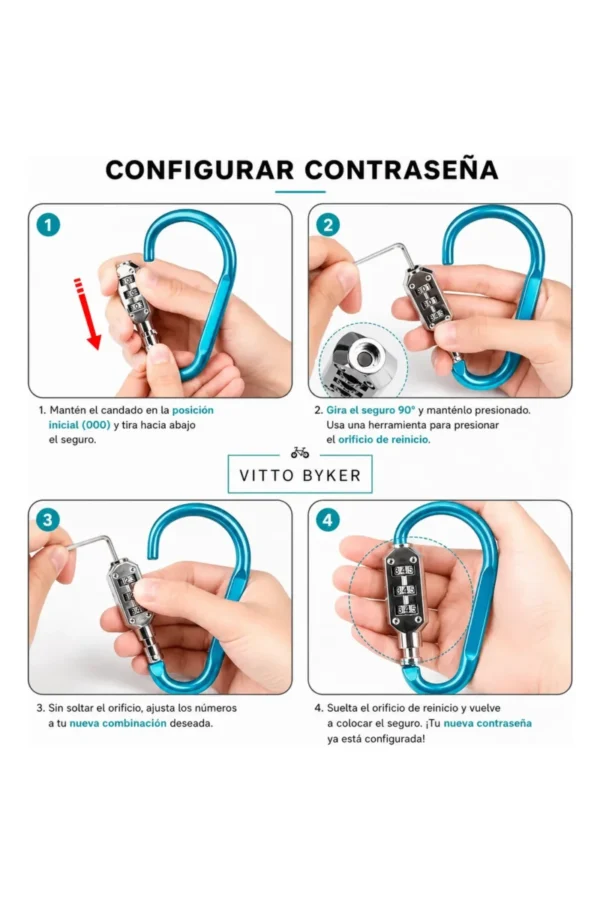 CONFIGURAR CONTRASEÑA

1

2

1. Mantén el candado en la posición inicial (000) y tira hacia abajo el seguro.

2. Gira el seguro 90° y manténlo presionado. Usa una herramienta para presionar el orificio de reinicio.

VITTO BYKER

3

4

3. Sin soltar el orificio, ajusta los números a tu nueva combinación deseada.

4. Suelta el orificio de reinicio y vuelve a colocar el seguro. ¡Tu nueva contraseña ya está configurada!